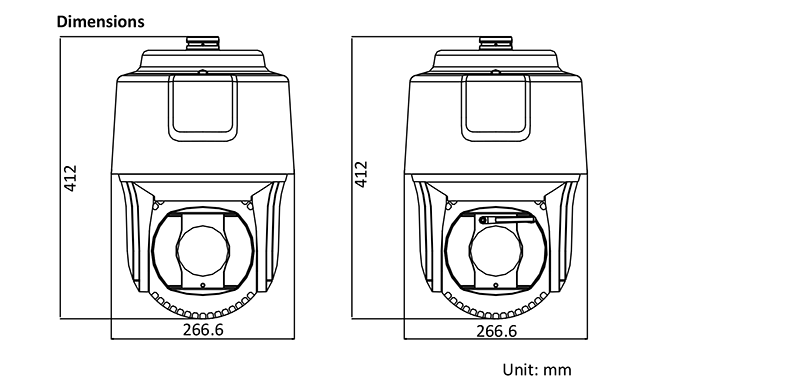 Dimensions

412

266.6

412

266.6

Unit: mm